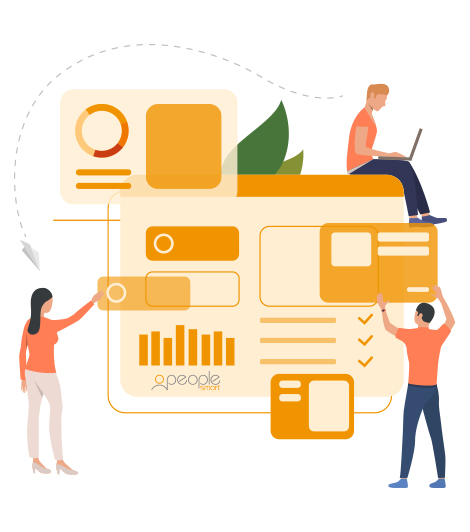 people
smart